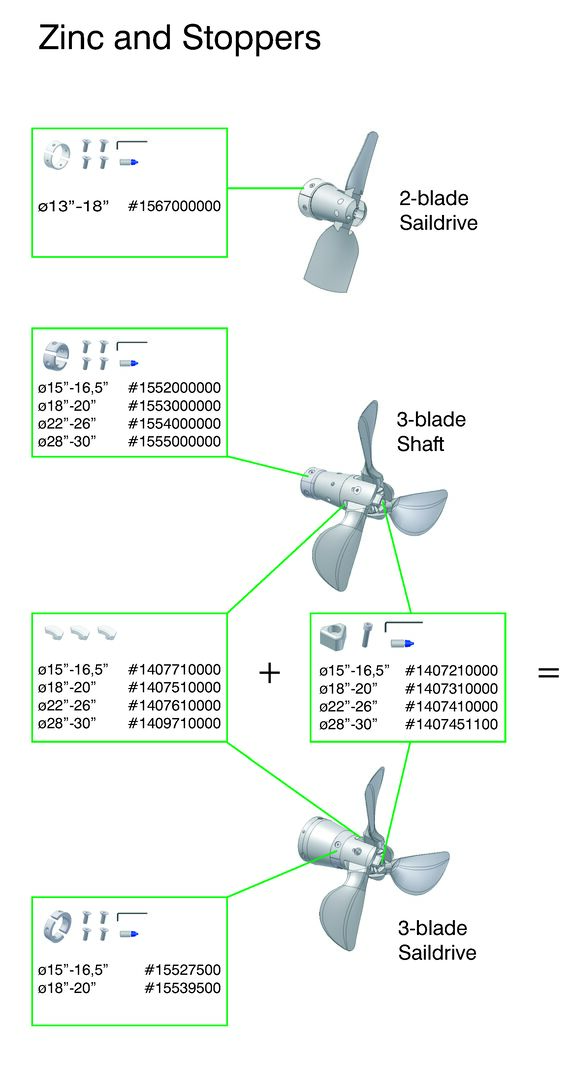 Zinc and Stoppers

ø13”-18” #1567000000

2-blade Saildrive

ø15”-16,5” #1552000000
ø18”-20” #1553000000
ø22”-26” #1554000000
ø28”-30” #1555000000

3-blade Shaft

ø15”-16,5” #1407710000
ø18”-20” #1407510000
ø22”-26” #1407610000
ø28”-30” #1409710000

+

ø15”-16,5” #1407210000
ø18”-20” #1407310000
ø22”-26” #1407410000
ø28”-30” #1407451100

=

ø15”-16,5” #15527500
ø18”-20” #15539500

3-blade Saildrive