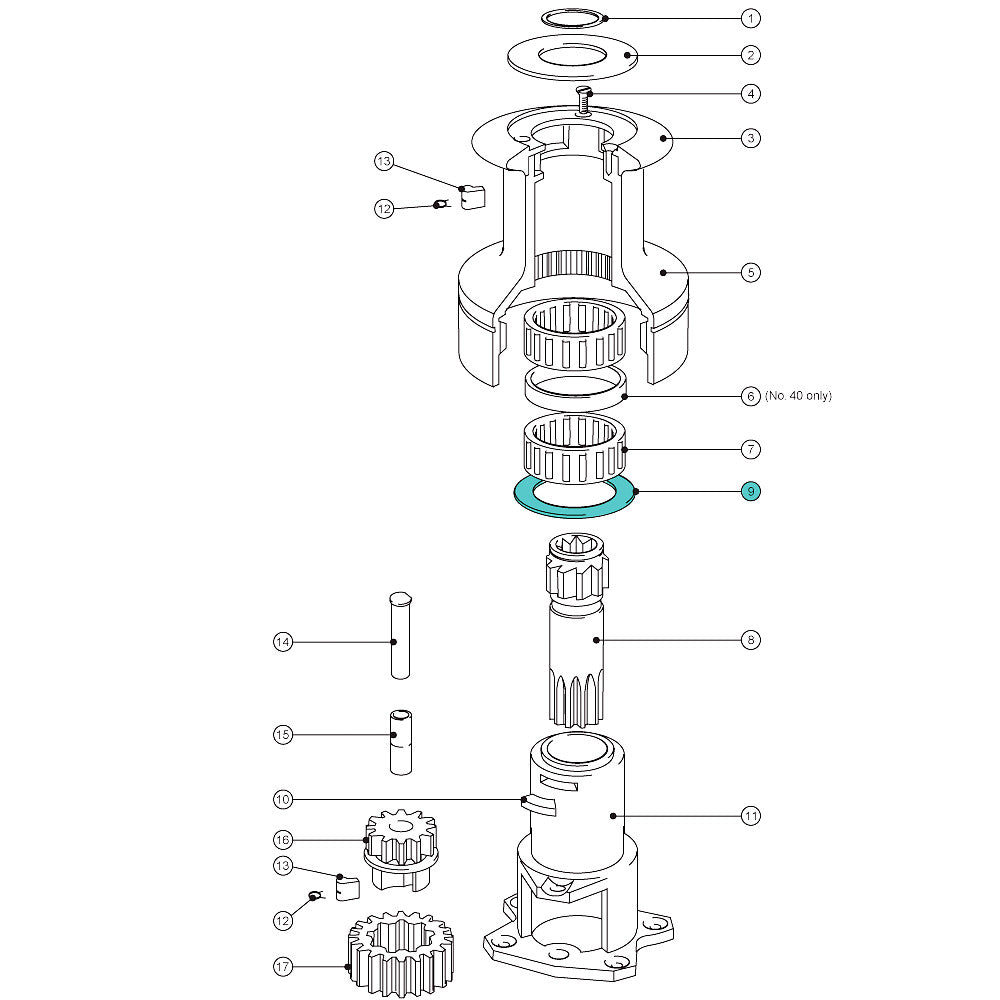 1
2
4
3
13
12
5
6 (No. 40 only)
7
9
14
8
15
10
11
16
13
12
17